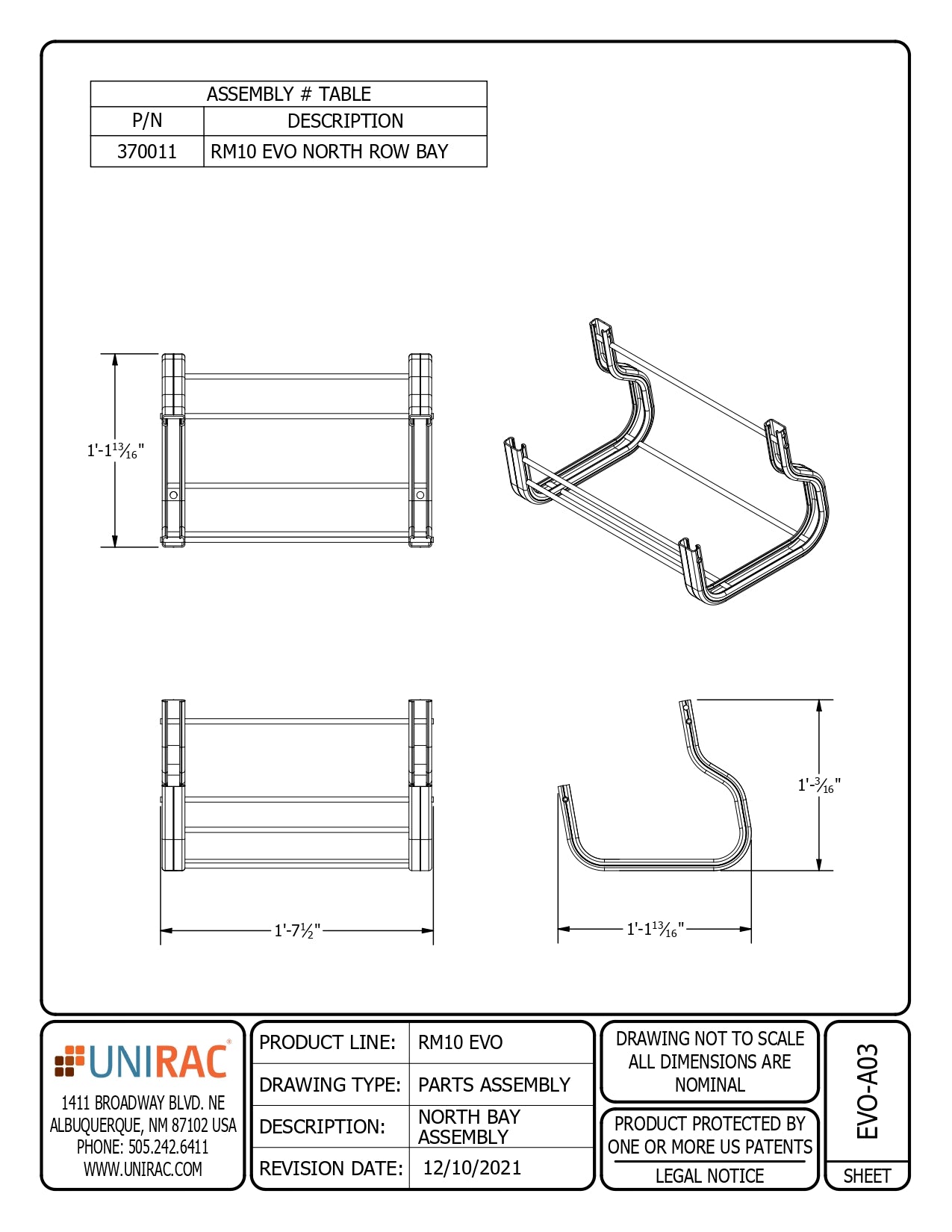 | ASSEMBLY # TABLE | |
|---|---|
| P/N | DESCRIPTION |
| 370011 | RM10 EVO NORTH ROW BAY |

1'-1$\frac{13}{16}$"

1'-7$\frac{1}{2}$"

1'-$\frac{3}{16}$"

1'-1$\frac{13}{16}$"

UNIRAC®
1411 BROADWAY BLVD. NE
ALBUQUERQUE, NM 87102 USA
PHONE: 505.242.6411
WWW.UNIRAC.COM

| PRODUCT LINE: | RM10 EVO |
|---|---|
| DRAWING TYPE: | PARTS ASSEMBLY |
| DESCRIPTION: | NORTH BAY ASSEMBLY |
| REVISION DATE: | 12/10/2021 |

DRAWING NOT TO SCALE
ALL DIMENSIONS ARE NOMINAL

PRODUCT PROTECTED BY
ONE OR MORE US PATENTS
LEGAL NOTICE

EVO-A03
SHEET