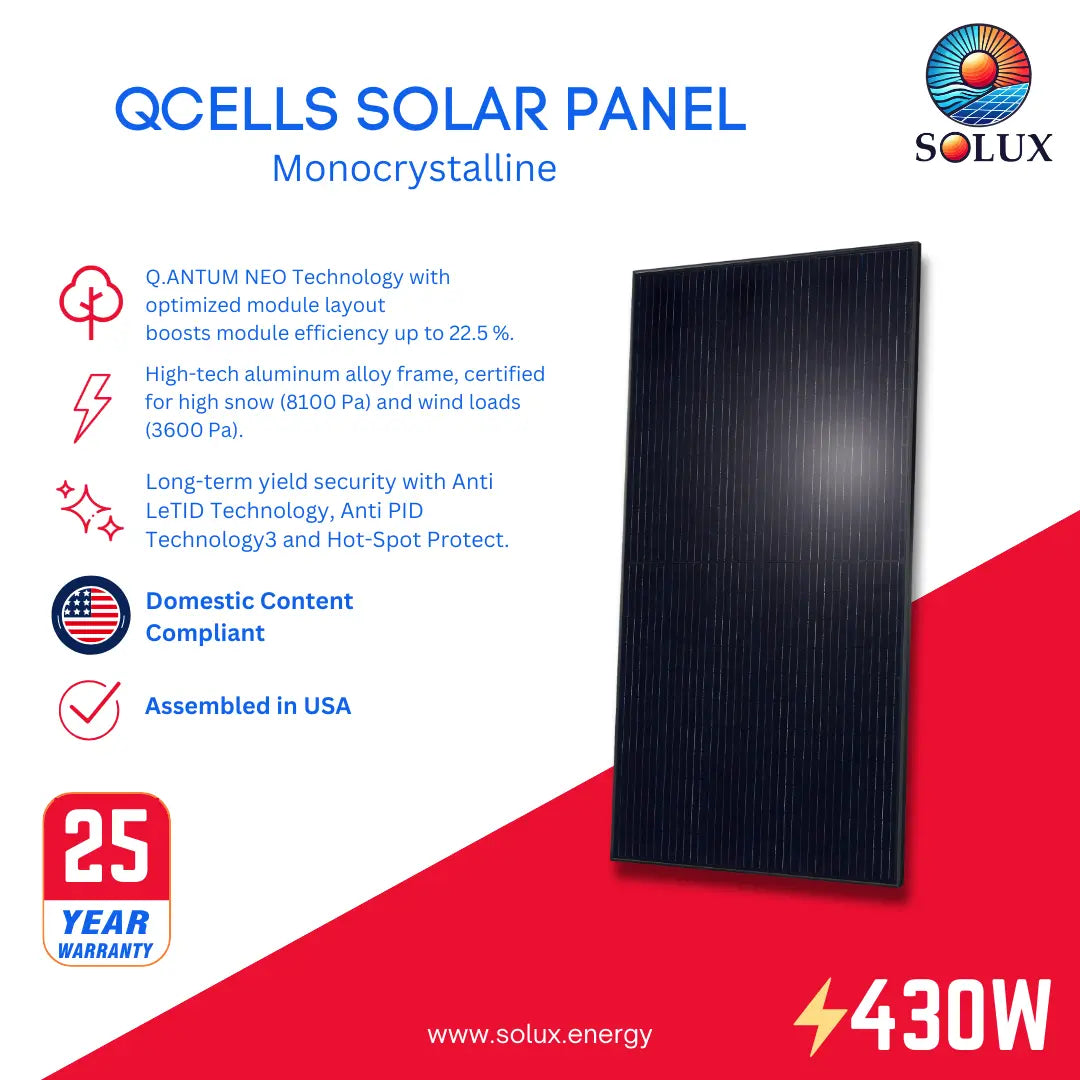 QCELLS SOLAR PANEL
Monocrystalline

SOLUX

Q.ANTUM NEO Technology with optimized module layout boosts module efficiency up to 22.5 %.

High-tech aluminum alloy frame, certified for high snow (8100 Pa) and wind loads (3600 Pa).

Long-term yield security with Anti LeTID Technology, Anti PID Technology3 and Hot-Spot Protect.

Domestic Content Compliant

Assembled in USA

25 YEAR WARRANTY

www.solux.energy

430W