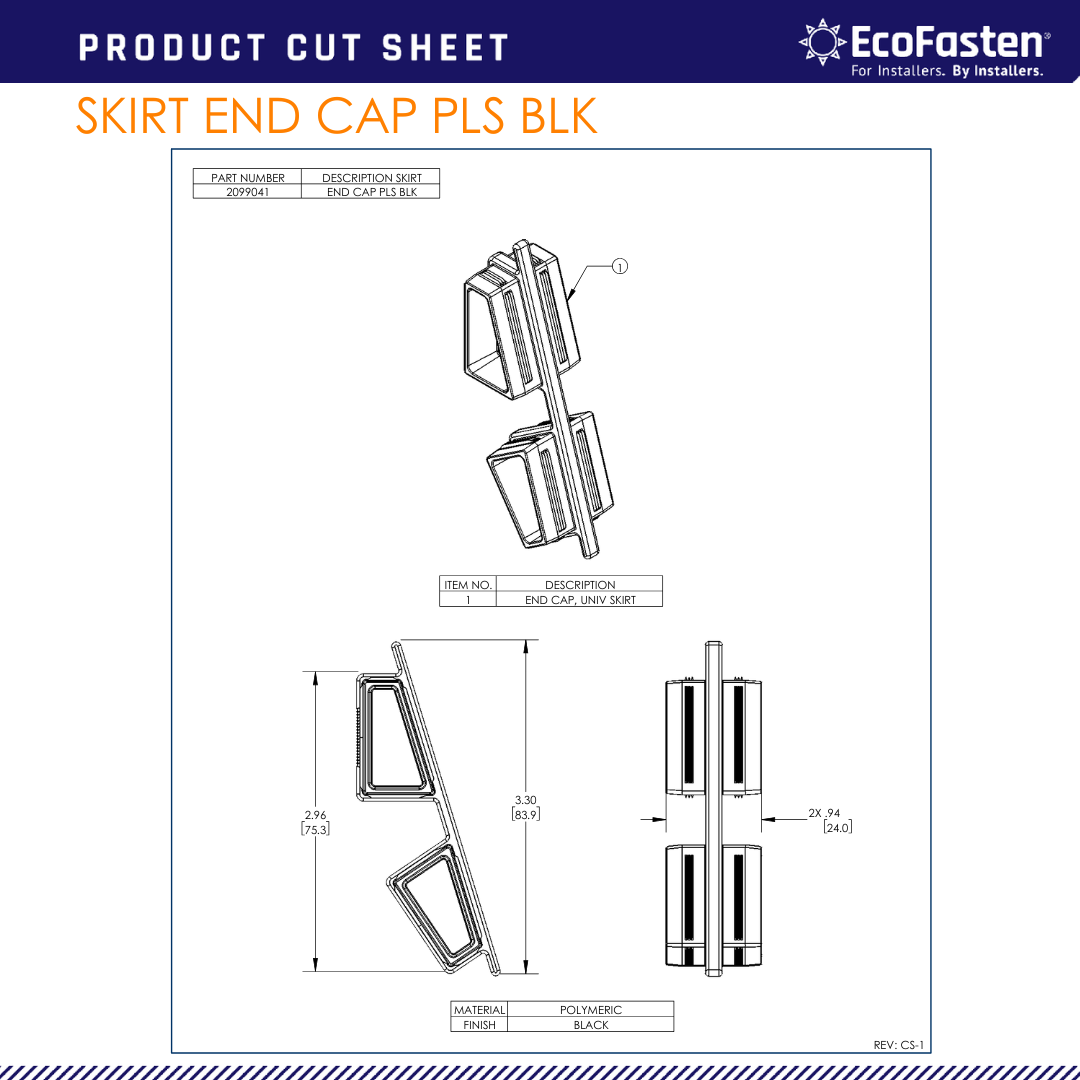 PRODUCT CUT SHEET

EcoFasten®
For Installers. By Installers.

SKIRT END CAP PLS BLK

| PART NUMBER | DESCRIPTION SKIRT |
|---|---|
| 2099041 | END CAP PLS BLK |

1

| ITEM NO. | DESCRIPTION |
|---|---|
| 1 | END CAP, UNIV SKIRT |

2.96
[75.3]

3.30
[83.9]

2X .94
[24.0]

| MATERIAL | POLYMERIC |
|---|---|
| FINISH | BLACK |

REV: CS-1